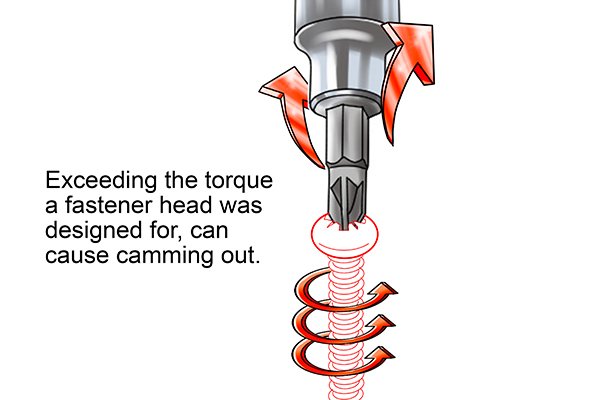 Exceeding the torque a fastener head was designed for, can cause camming out.